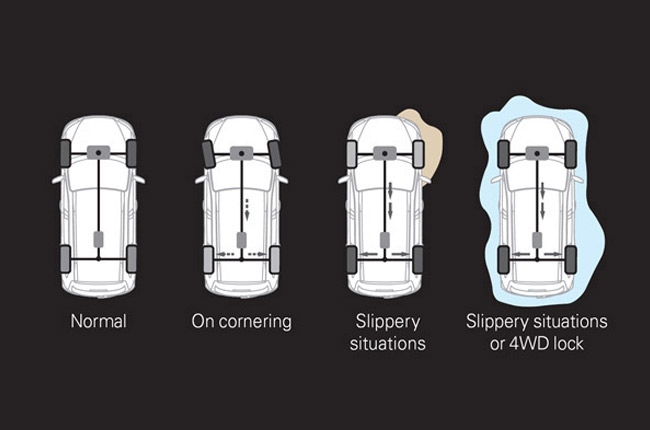 Normal

On cornering

Slippery situations

Slippery situations or 4WD lock